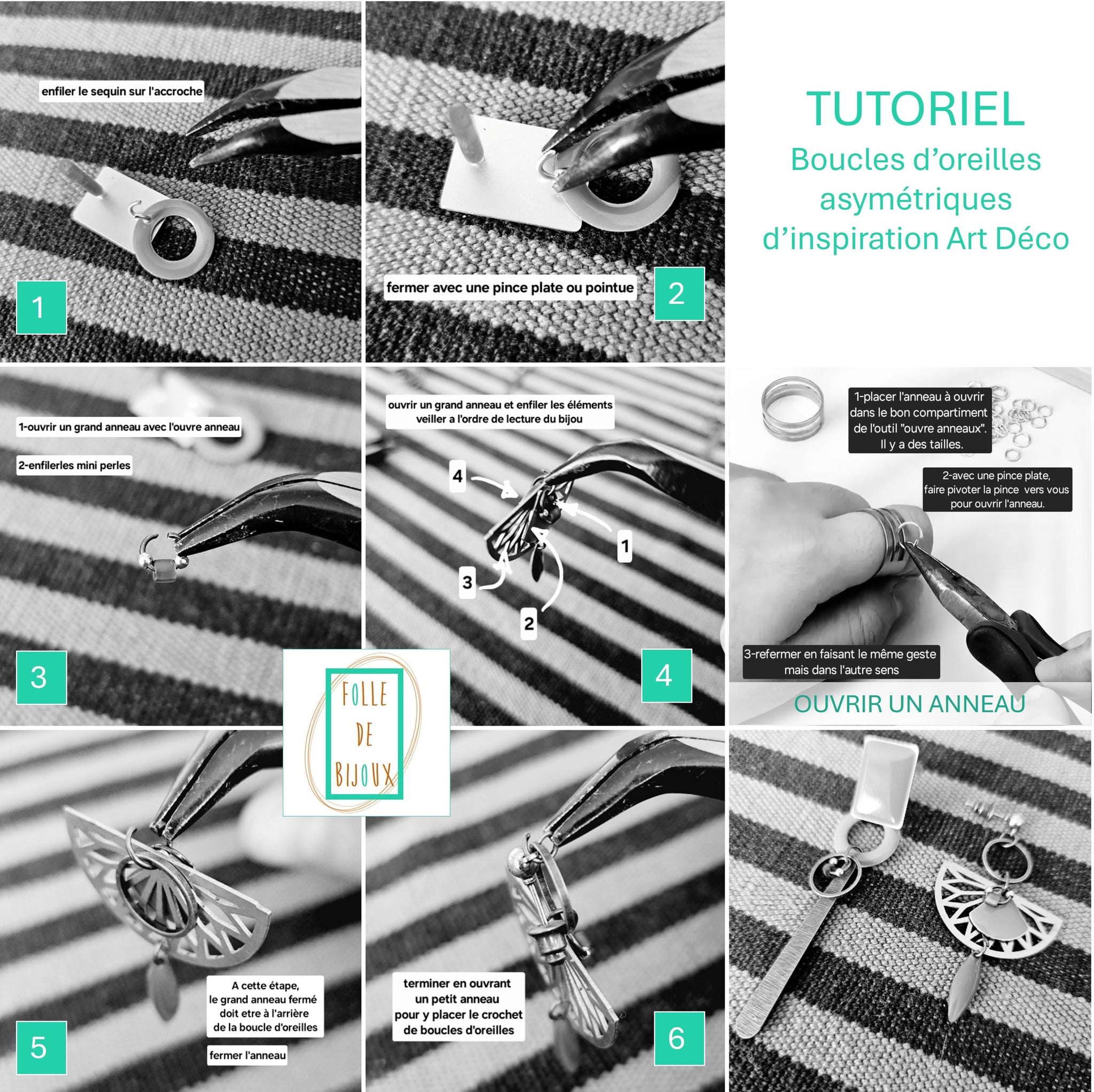 enfiler le sequin sur l'accroche

1

fermer avec une pince plate ou pointue

2

TUTORIEL
Boucles d'oreilles asymétriques d'inspiration Art Déco

1-ouvrir un grand anneau avec l'ouvre anneau

2-enfilerles mini perles

3

ouvrir un grand anneau et enfiler les éléments veiller a l'ordre de lecture du bijou

4

1

3

2

4

1-placer l'anneau à ouvrir dans le bon compartiment de l'outil "ouvre anneaux". Il y a des tailles.

2-avec une pince plate, faire pivoter la pince vers vous pour ouvrir l'anneau.

3-refermer en faisant le même geste mais dans l'autre sens

OUVRIR UN ANNEAU

FOLLE DE BIJOUX

A cette étape, le grand anneau fermé doit etre à l'arrière de la boucle d'oreilles

fermer l'anneau

5

terminer en ouvrant un petit anneau pour y placer le crochet de boucles d'oreilles

6